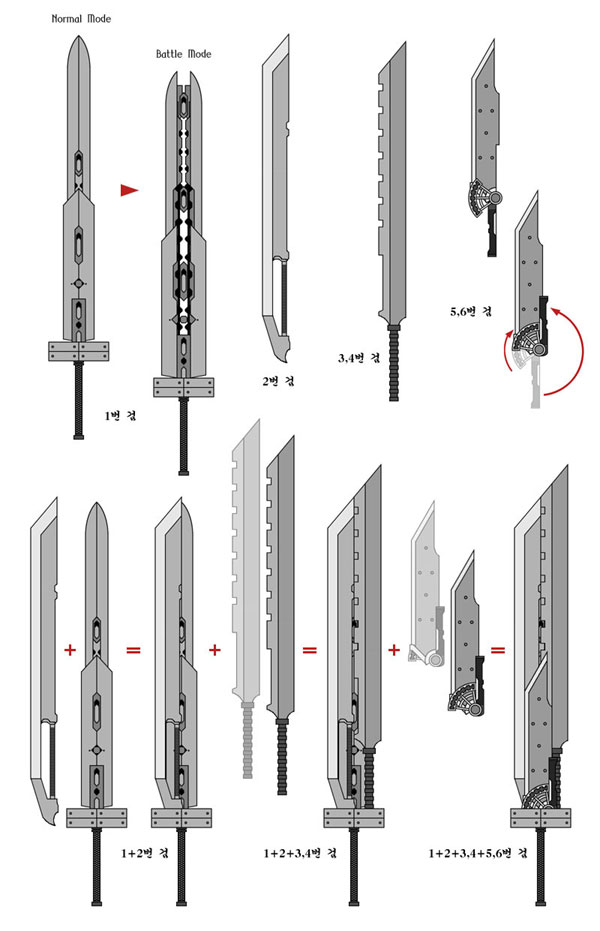 Normal Mode

Battle Mode

1번 검

2번 검

3,4번 검

5,6번 검

+ = + = + =

1+2번 검

1+2+3,4번 검

1+2+3,4+5,6번 검